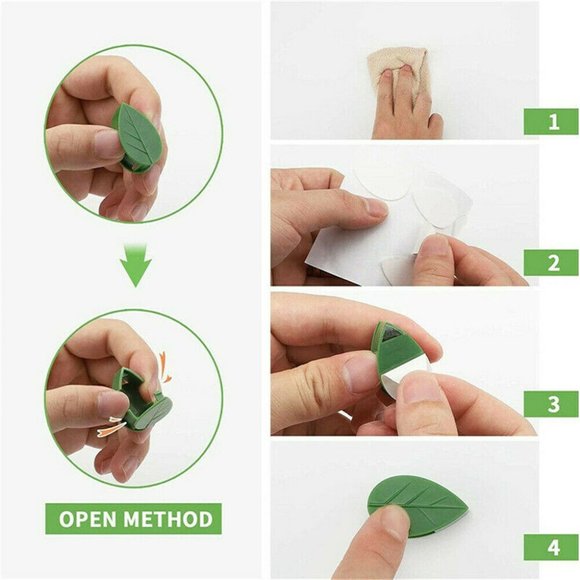 OPEN METHOD

1

2

3

4